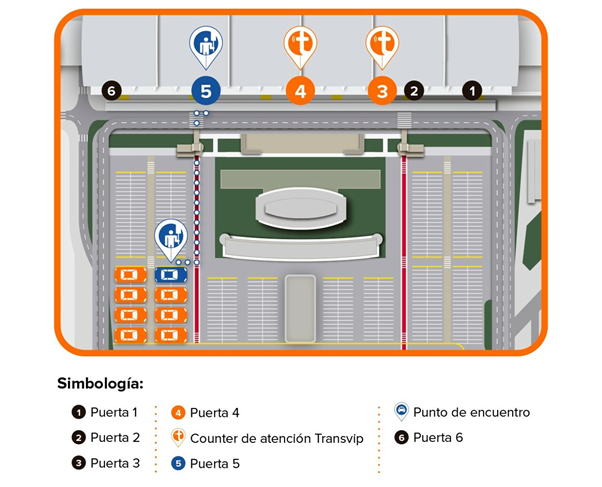 6 5 4 3 2 1

Simbología:

1 Puerta 1
2 Puerta 2
3 Puerta 3

4 Puerta 4
Counter de atención Transvip
5 Puerta 5

Punto de encuentro
6 Puerta 6