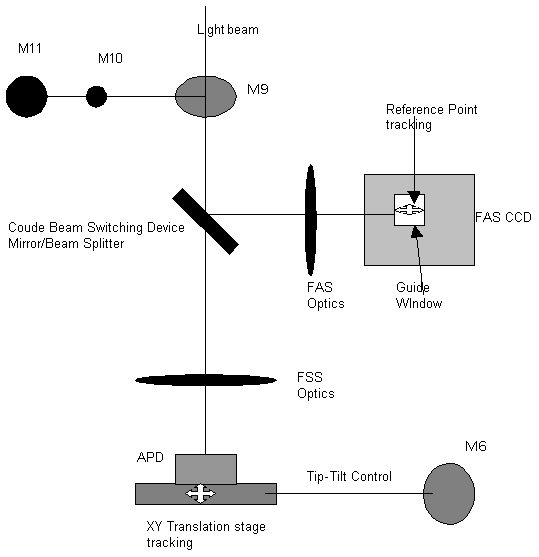 Light beam

M11

M10

M9

Reference Point tracking

Coude Beam Switching Device Mirror/Beam Splitter

FAS CCD

FAS Optics

Guide WIndow

FSS Optics

APD

M6

Tip-Tilt Control

XY Translation stage tracking