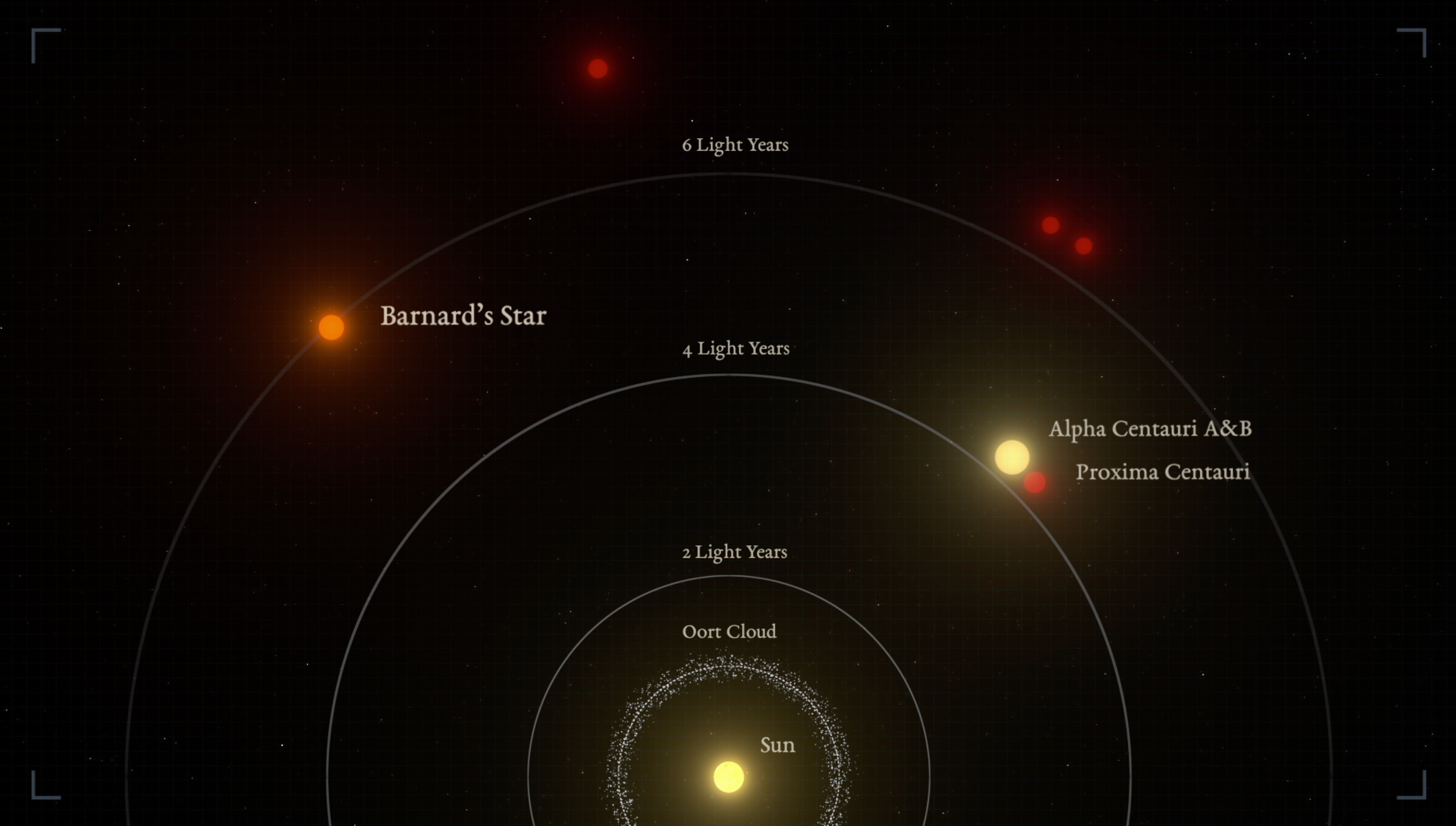 6 Light Years

Barnard's Star

4 Light Years

Alpha Centauri A&B

Proxima Centauri

2 Light Years

Oort Cloud

Sun