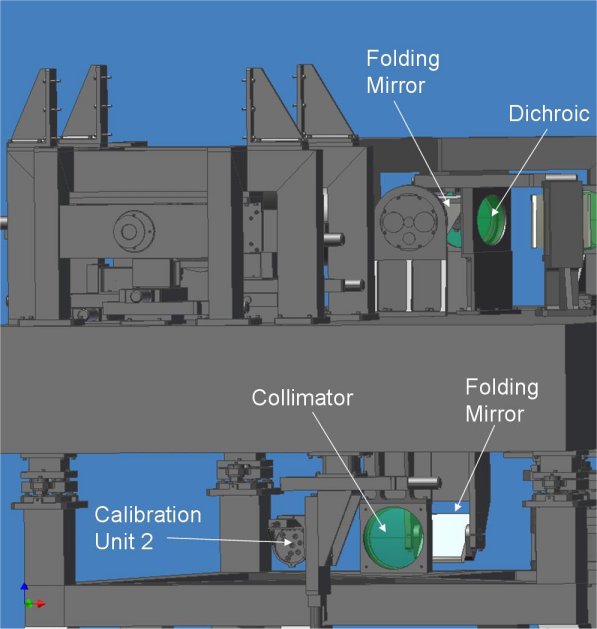 Folding Mirror

Dichroic

Collimator

Folding Mirror

Calibration Unit 2