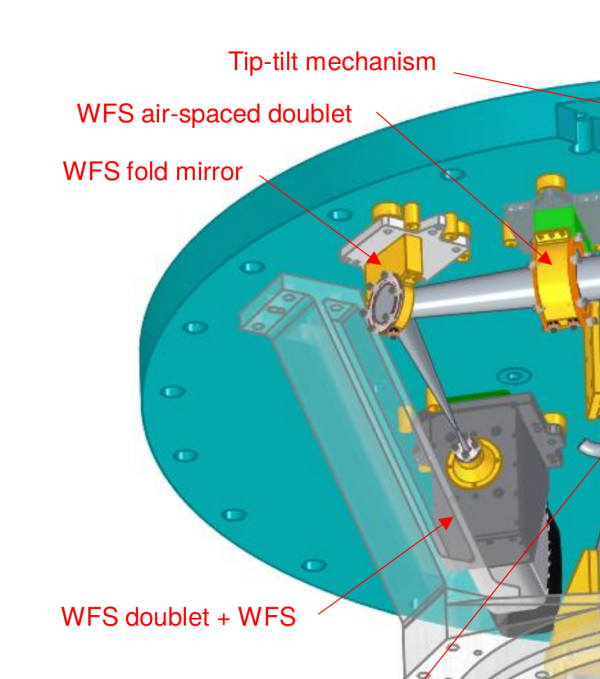 Tip-tilt mechanism
WFS air-spaced doublet
WFS fold mirror
WFS doublet + WFS