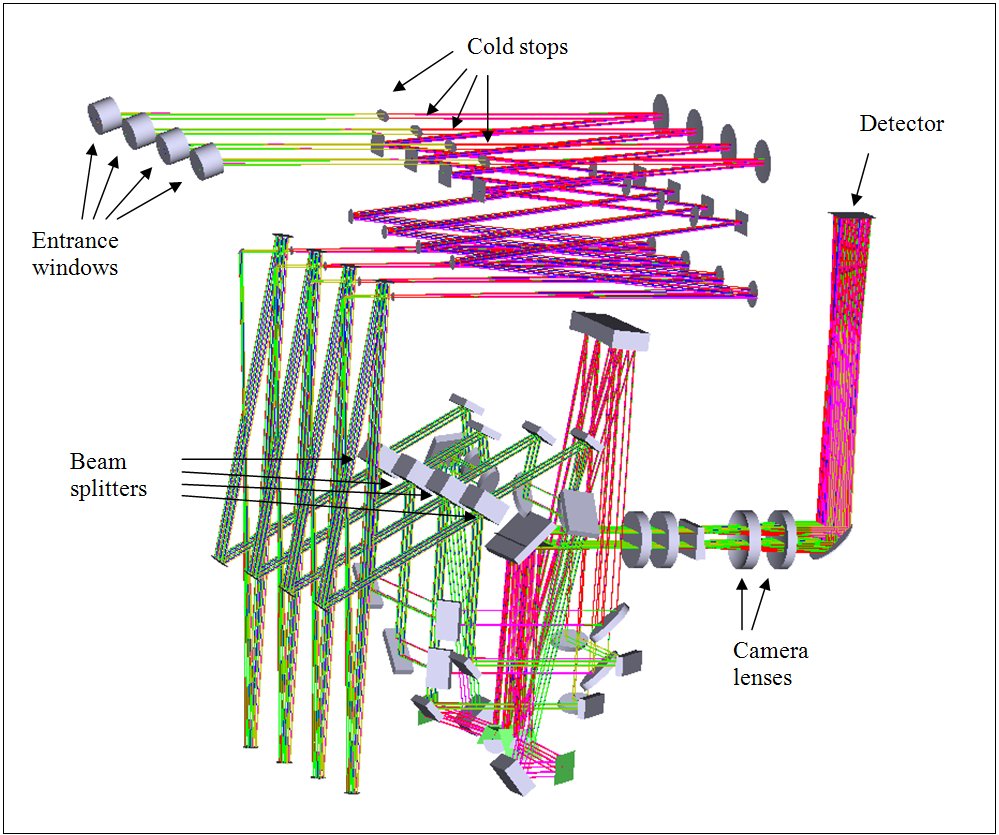 Cold stops

Detector

Entrance windows

Beam splitters

Camera lenses