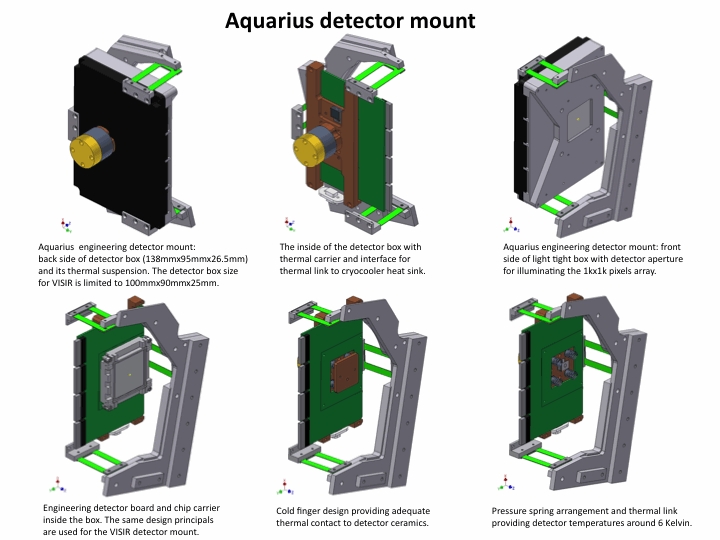 Aquarius detector mount

Aquarius engineering detector mount: back side of detector box (138mmx95mmx26.5mm) and its thermal suspension. The detector box size for VISIR is limited to 100mmx90mmx25mm.

The inside of the detector box with thermal carrier and interface for thermal link to cryocooler heat sink.

Aquarius engineering detector mount: front side of light tight box with detector aperture for illuminating the 1kx1k pixels array.

Engineering detector board and chip carrier inside the box. The same design principals are used for the VISIR detector mount.

Cold finger design providing adequate thermal contact to detector ceramics.

Pressure spring arrangement and thermal link providing detector temperatures around 6 Kelvin.